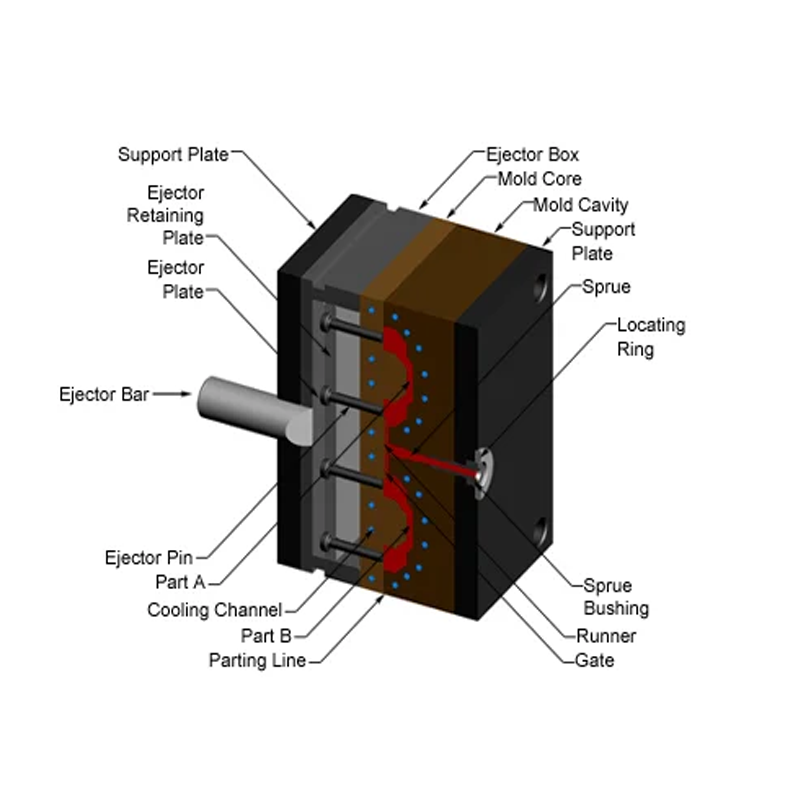 Support Plate

Ejector Retaining Plate

Ejector Plate

Ejector Bar

Ejector Pin

Part A

Cooling Channel

Part B

Parting Line

Ejector Box

Mold Core

Mold Cavity

Support Plate

Sprue

Locating Ring

Sprue Bushing

Runner

Gate