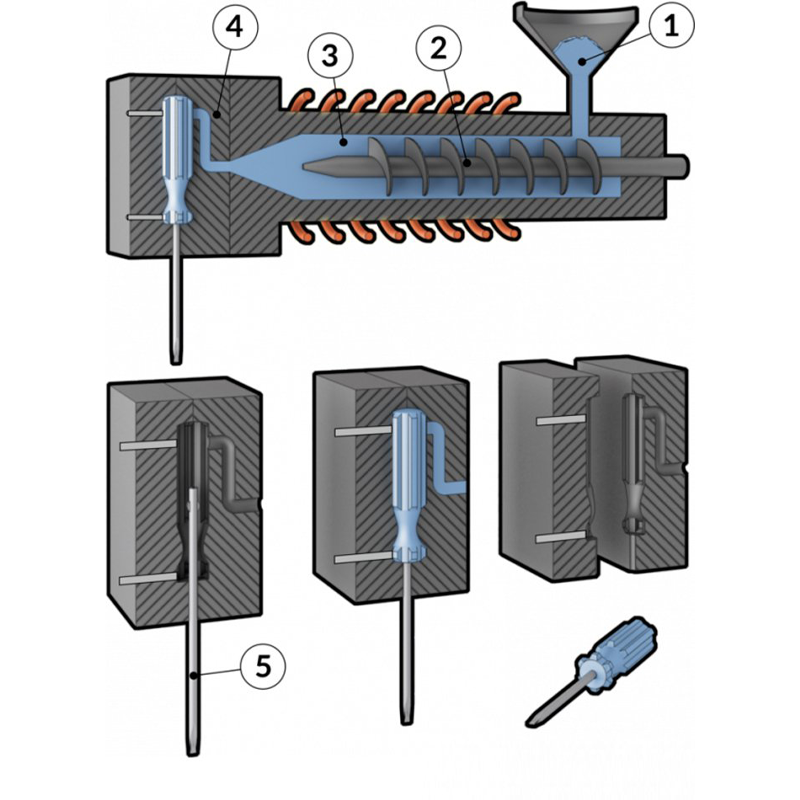 4
3
2
1
5