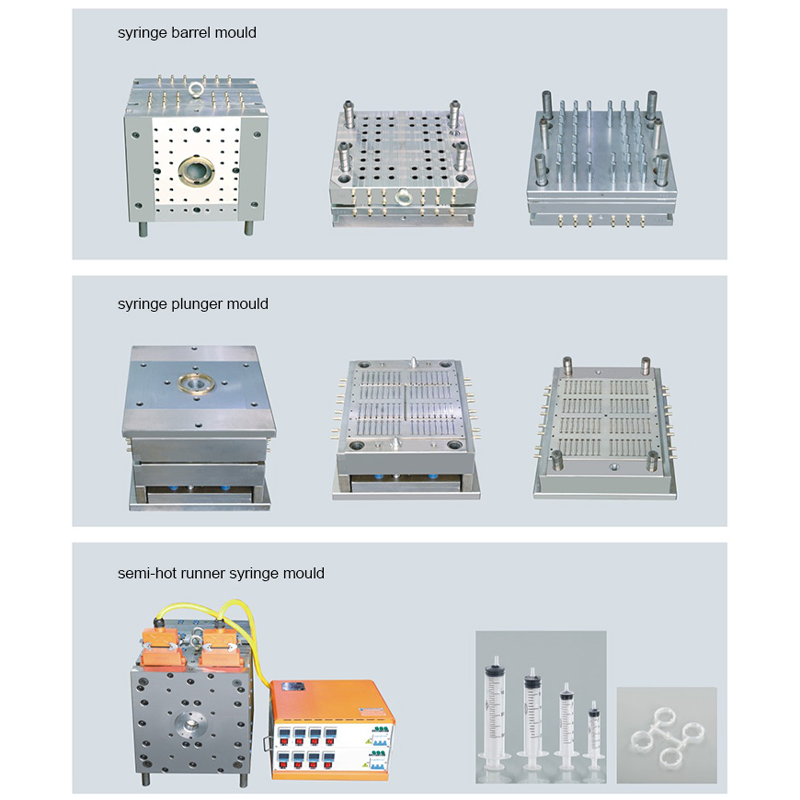 syringe barrel mould

syringe plunger mould

semi-hot runner syringe mould